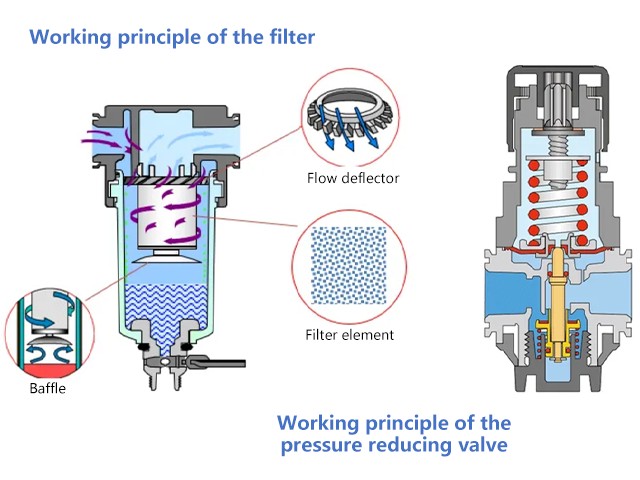 Working principle of the filter

Flow deflector

Filter element

Baffle

Working principle of the pressure reducing valve